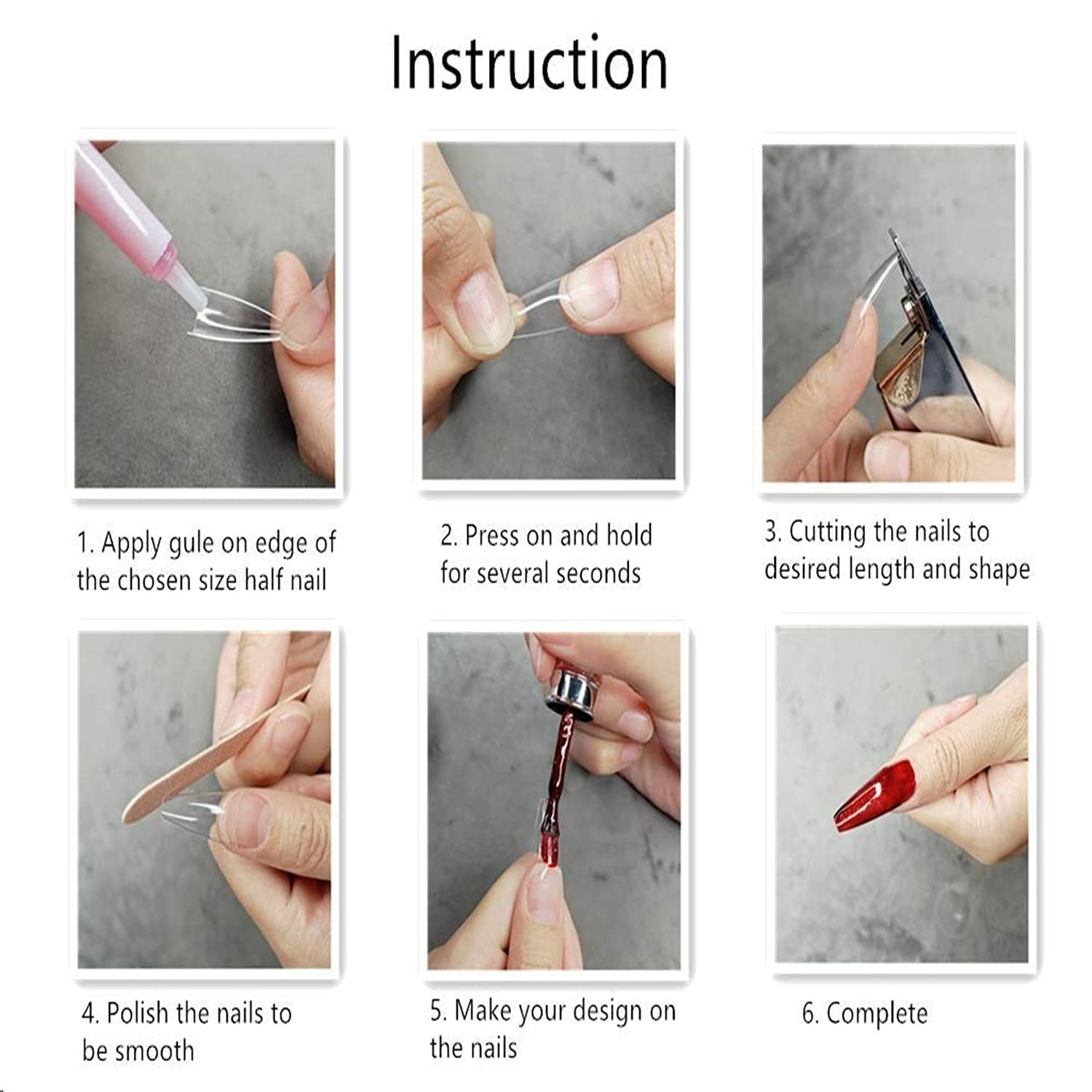 Instruction

1. Apply gule on edge of the chosen size half nail

2. Press on and hold for several seconds

3. Cutting the nails to desired length and shape

4. Polish the nails to be smooth

5. Make your design on the nails

6. Complete