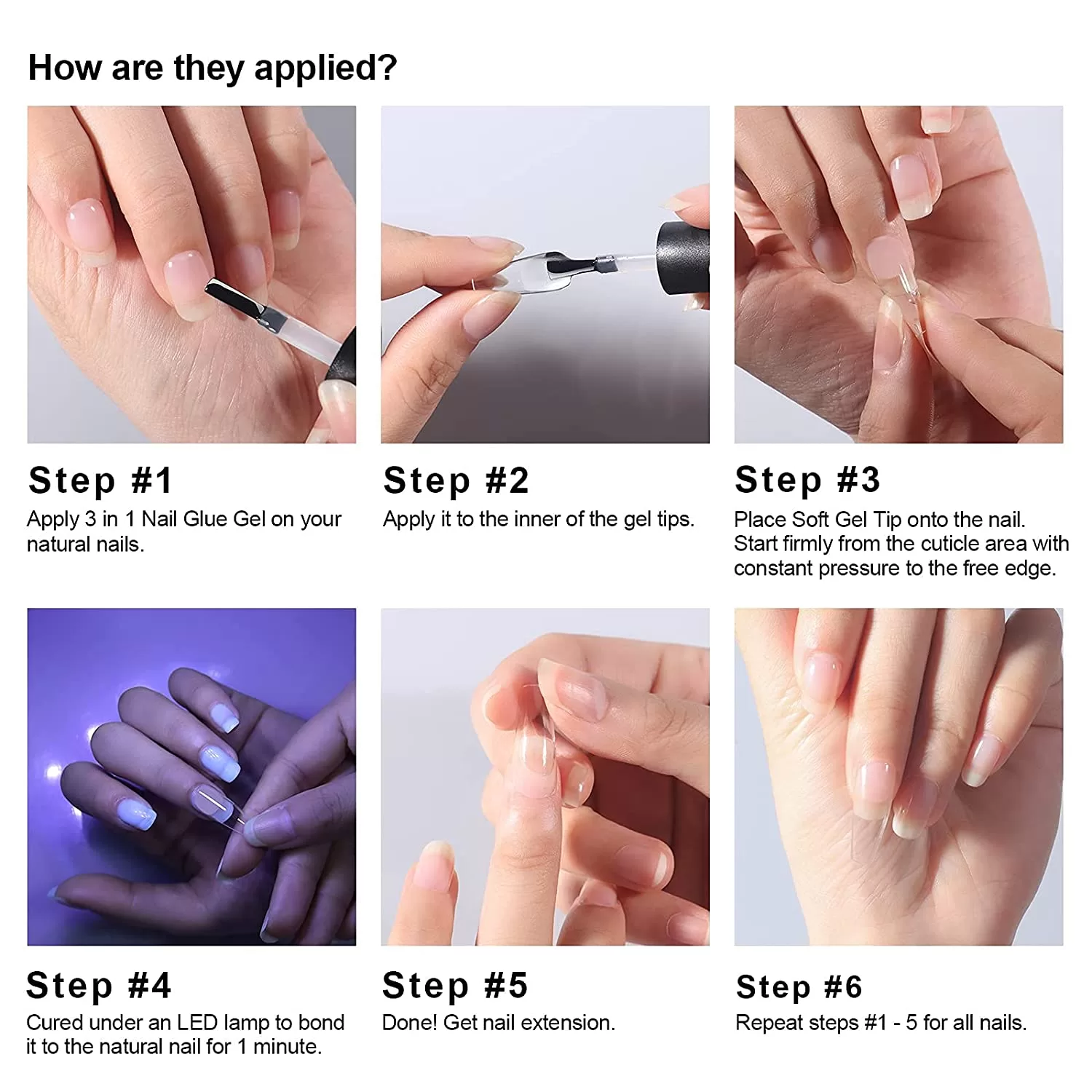 How are they applied?

Step #1
Apply 3 in 1 Nail Glue Gel on your natural nails.

Step #2
Apply it to the inner of the gel tips.

Step #3
Place Soft Gel Tip onto the nail. Start firmly from the cuticle area with constant pressure to the free edge.

Step #4
Cured under an LED lamp to bond it to the natural nail for 1 minute.

Step #5
Done! Get nail extension.

Step #6
Repeat steps #1 - 5 for all nails.