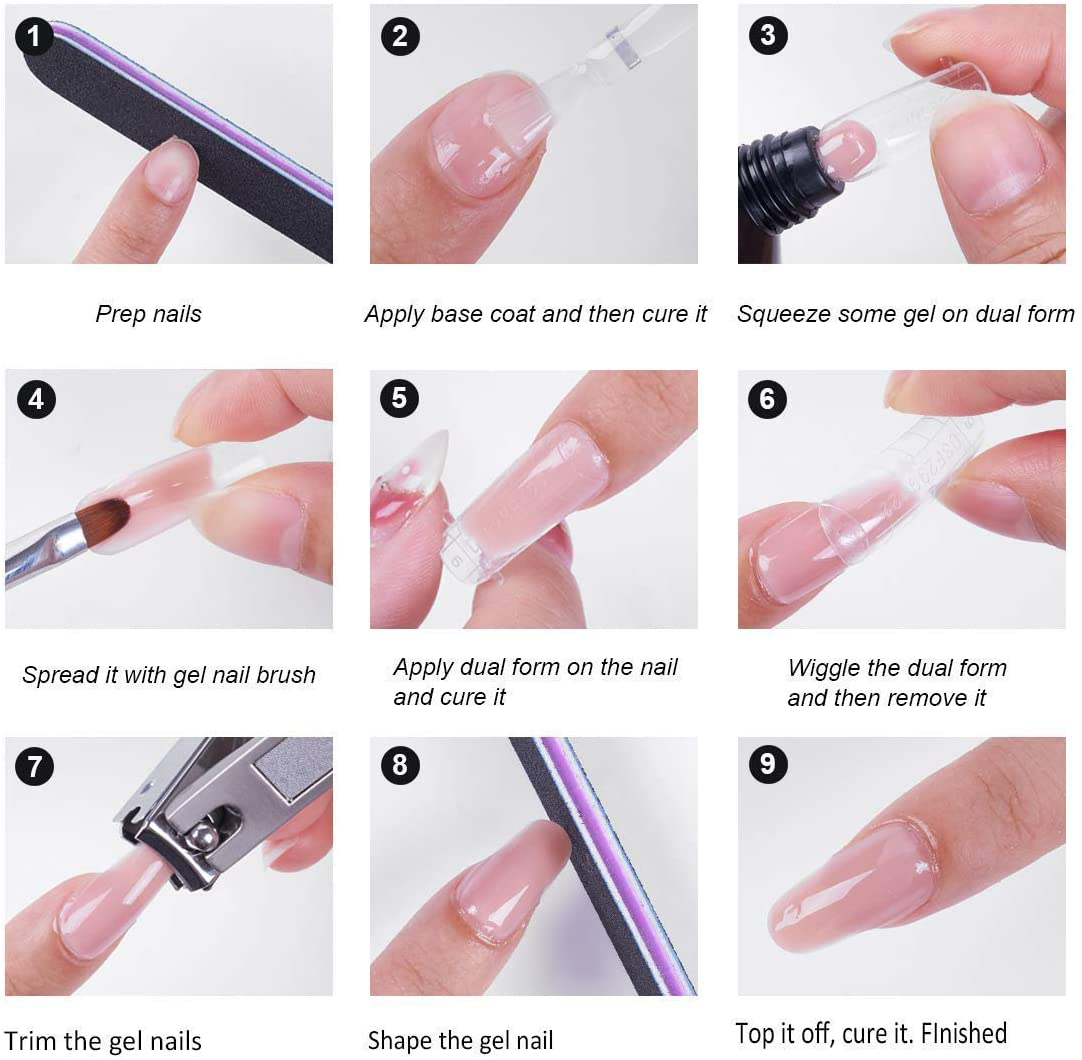 1

Prep nails

2

Apply base coat and then cure it

3

Squeeze some gel on dual form

4

Spread it with gel nail brush

5

Apply dual form on the nail and cure it

6

Wiggle the dual form and then remove it

7

Trim the gel nails

8

Shape the gel nail

9

Top it off, cure it. FInished