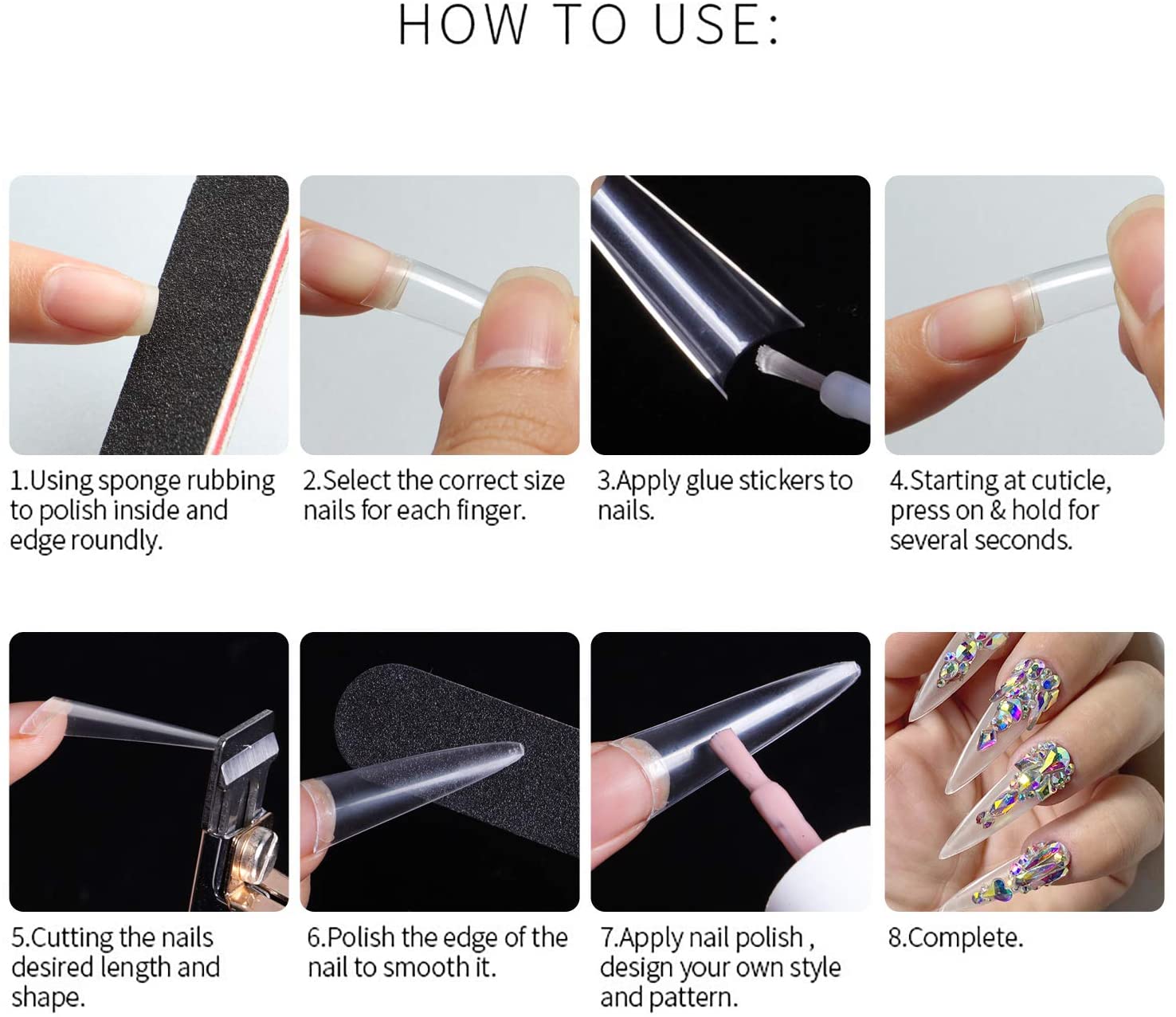 HOW TO USE:

1.Using sponge rubbing to polish inside and edge roundly.

2.Select the correct size nails for each finger.

3.Apply glue stickers to nails.

4.Starting at cuticle, press on & hold for several seconds.

5.Cutting the nails desired length and shape.

6.Polish the edge of the nail to smooth it.

7.Apply nail polish , design your own style and pattern.

8.Complete.