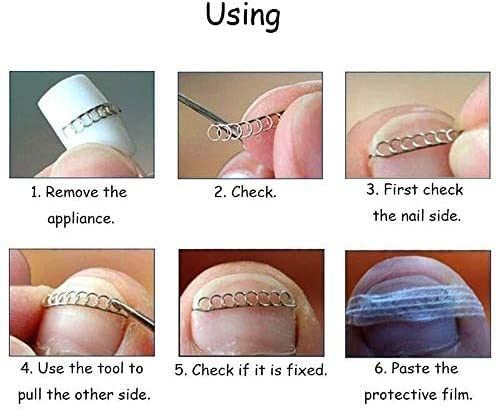 Using

1. Remove the appliance.

2. Check.

3. First check the nail side.

4. Use the tool to pull the other side.

5. Check if it is fixed.

6. Paste the protective film.