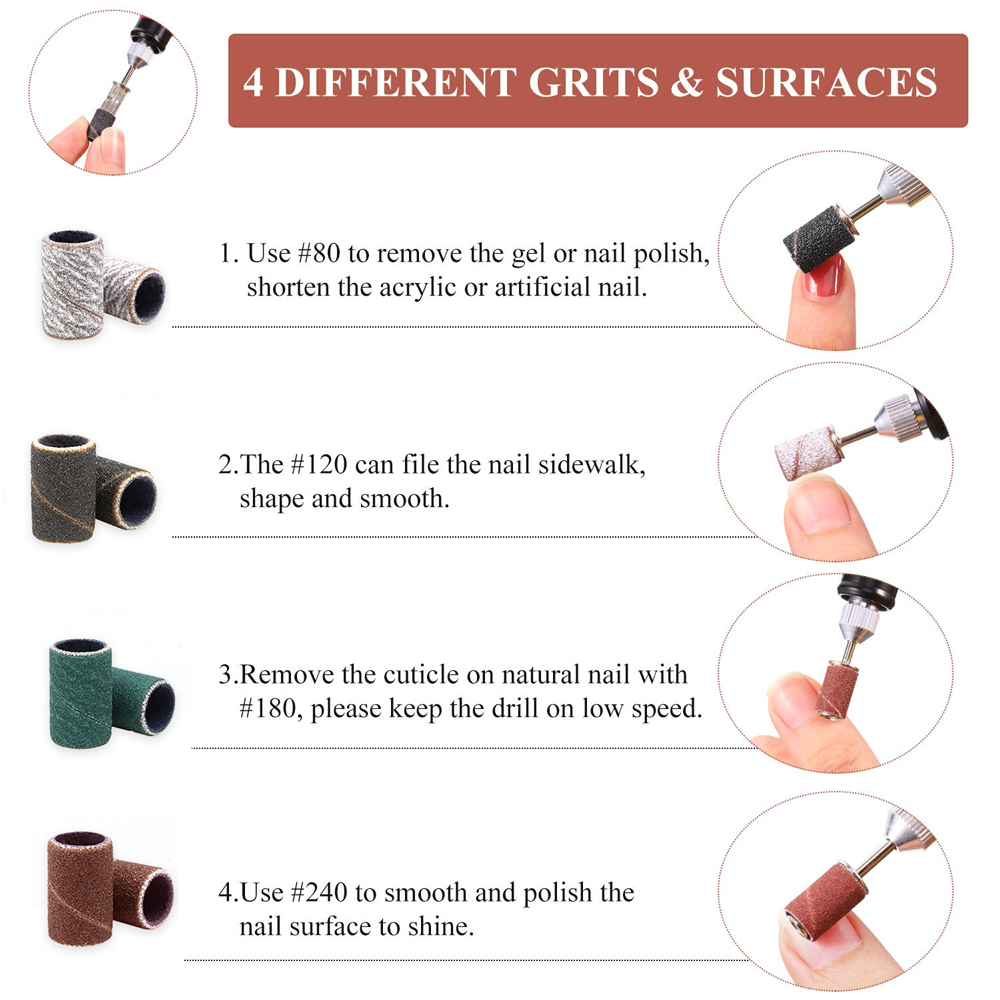 4 DIFFERENT GRITS & SURFACES

1. Use #80 to remove the gel or nail polish, shorten the acrylic or artificial nail.

2.The #120 can file the nail sidewalk, shape and smooth.

3.Remove the cuticle on natural nail with #180, please keep the drill on low speed.

4.Use #240 to smooth and polish the nail surface to shine.