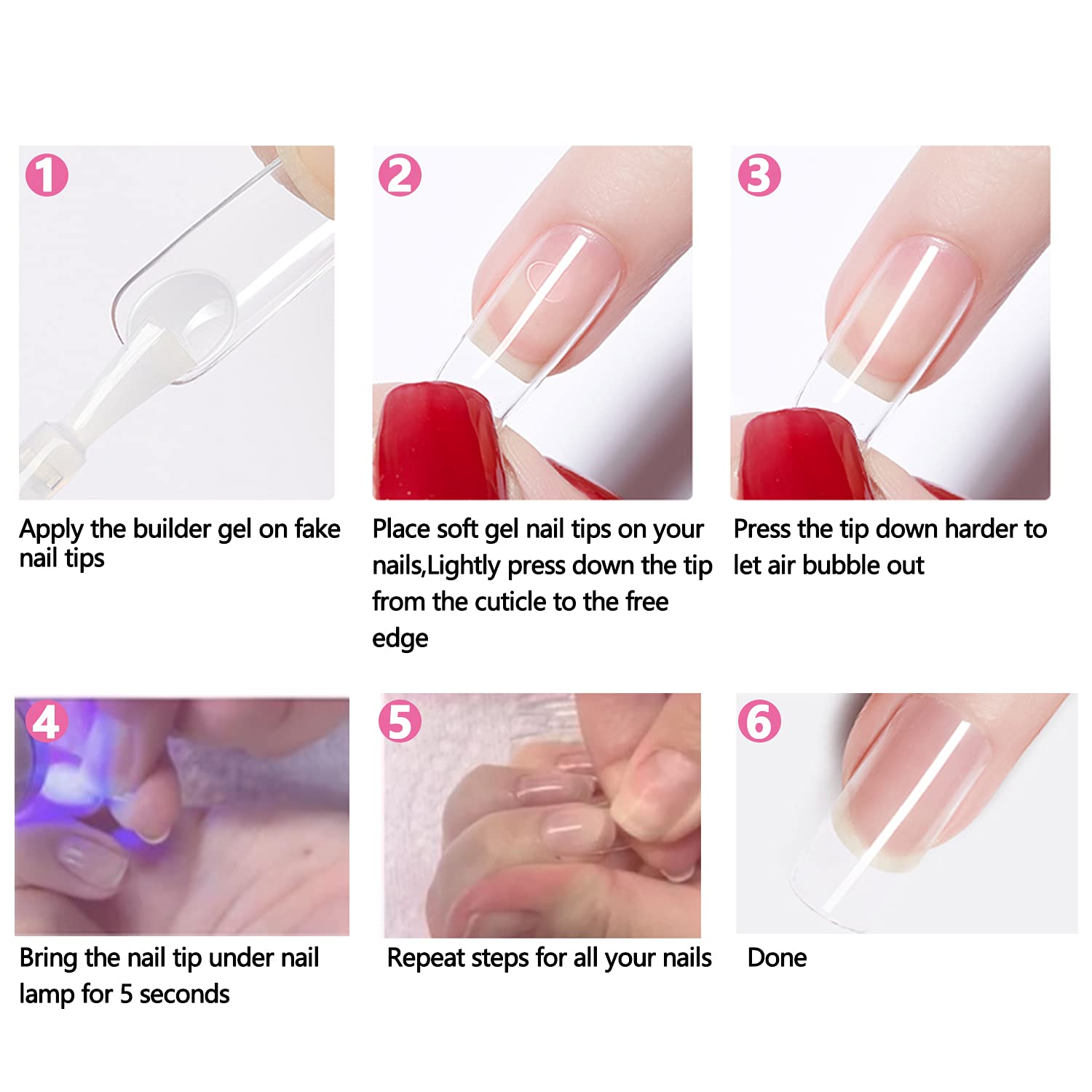 1

Apply the builder gel on fake nail tips

2

Place soft gel nail tips on your nails,Lightly press down the tip from the cuticle to the free edge

3

Press the tip down harder to let air bubble out

4

Bring the nail tip under nail lamp for 5 seconds

5

Repeat steps for all your nails

6

Done