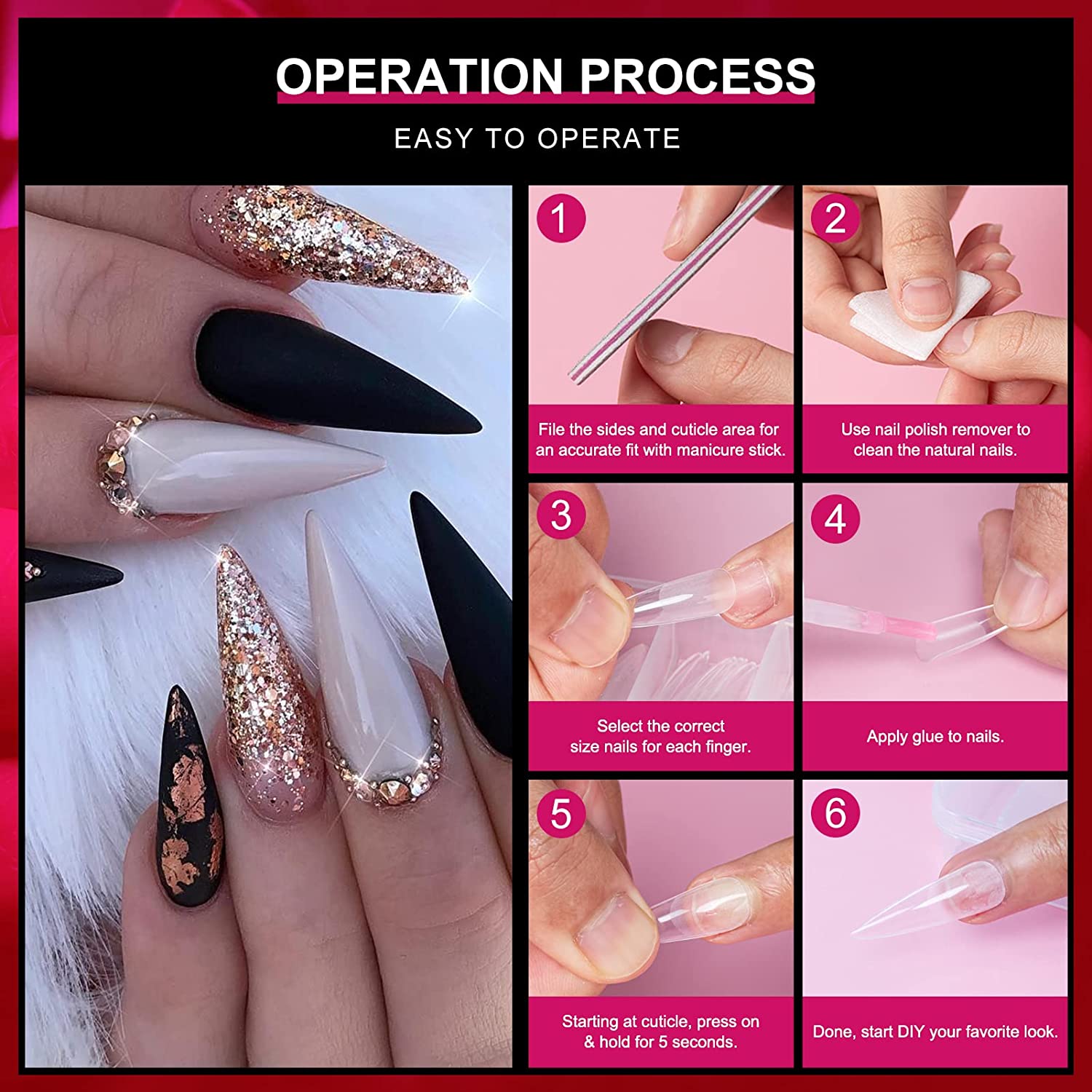 OPERATION PROCESS

EASY TO OPERATE

1

File the sides and cuticle area for an accurate fit with manicure stick.

2

Use nail polish remover to clean the natural nails.

3

Select the correct size nails for each finger.

4

Apply glue to nails.

5

Starting at cuticle, press on & hold for 5 seconds.

6

Done, start DIY your favorite look.