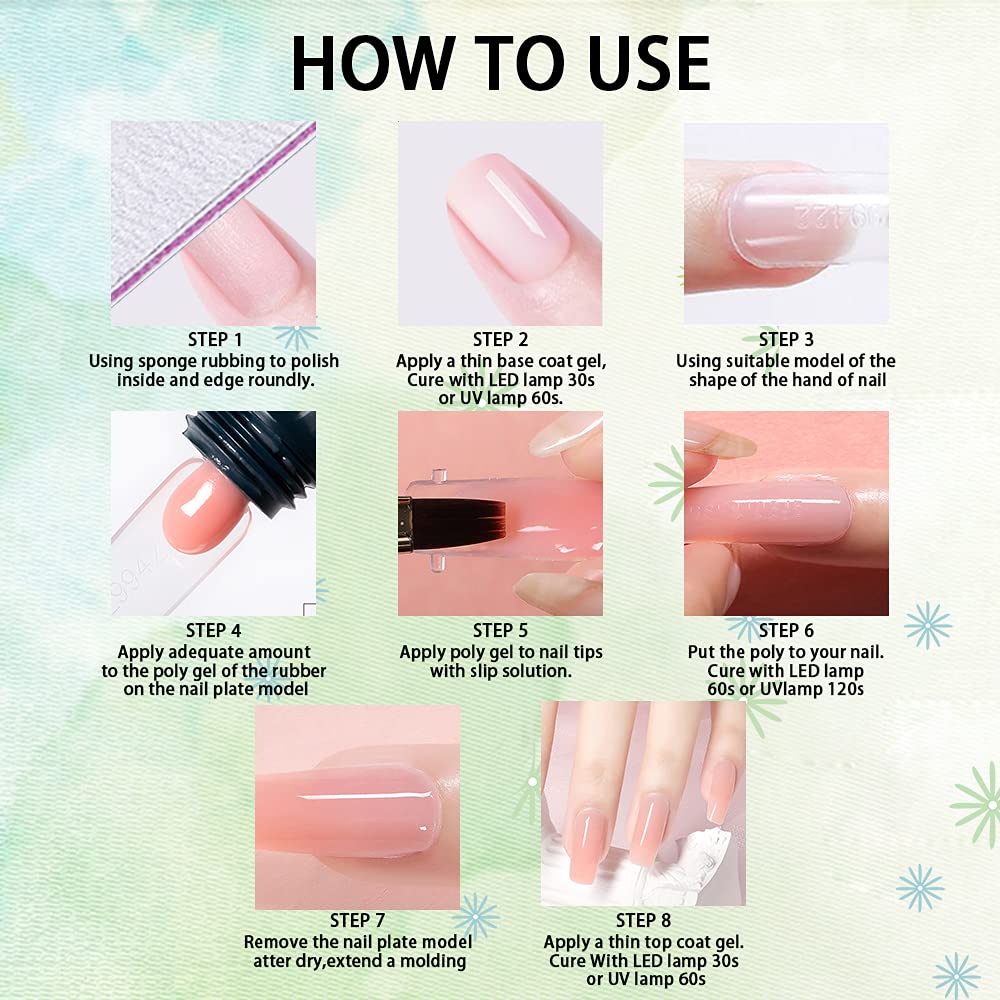 HOW TO USE

STEP 1
Using sponge rubbing to polish inside and edge roundly.

STEP 2
Apply a thin base coat gel, Cure with LED lamp 30s or UV lamp 60s.

STEP 3
Using suitable model of the shape of the hand of nail

STEP 4
Apply adequate amount to the poly gel of the rubber on the nail plate model

STEP 5
Apply poly gel to nail tips with slip solution.

STEP 6
Put the poly to your nail. Cure with LED lamp 60s or UVlamp 120s

STEP 7
Remove the nail plate model atter dry,extend a molding

STEP 8
Apply a thin top coat gel. Cure With LED lamp 30s or UV lamp 60s