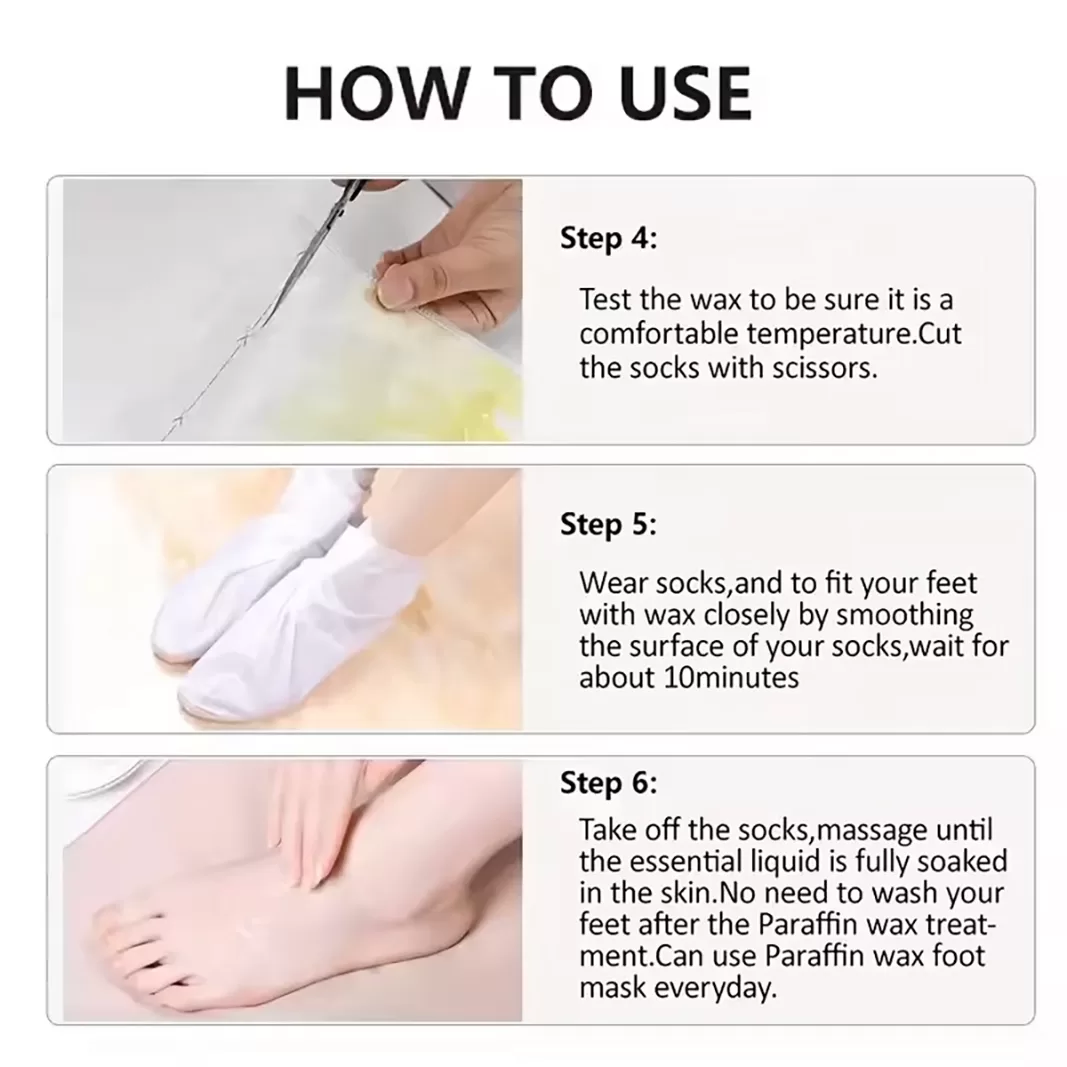 HOW TO USE

Step 4:

Test the wax to be sure it is a comfortable temperature.Cut the socks with scissors.

Step 5:

Wear socks,and to fit your feet with wax closely by smoothing the surface of your socks,wait for about 10minutes

Step 6:

Take off the socks,massage until the essential liquid is fully soaked in the skin.No need to wash your feet after the Paraffin wax treatment.Can use Paraffin wax foot mask everyday.