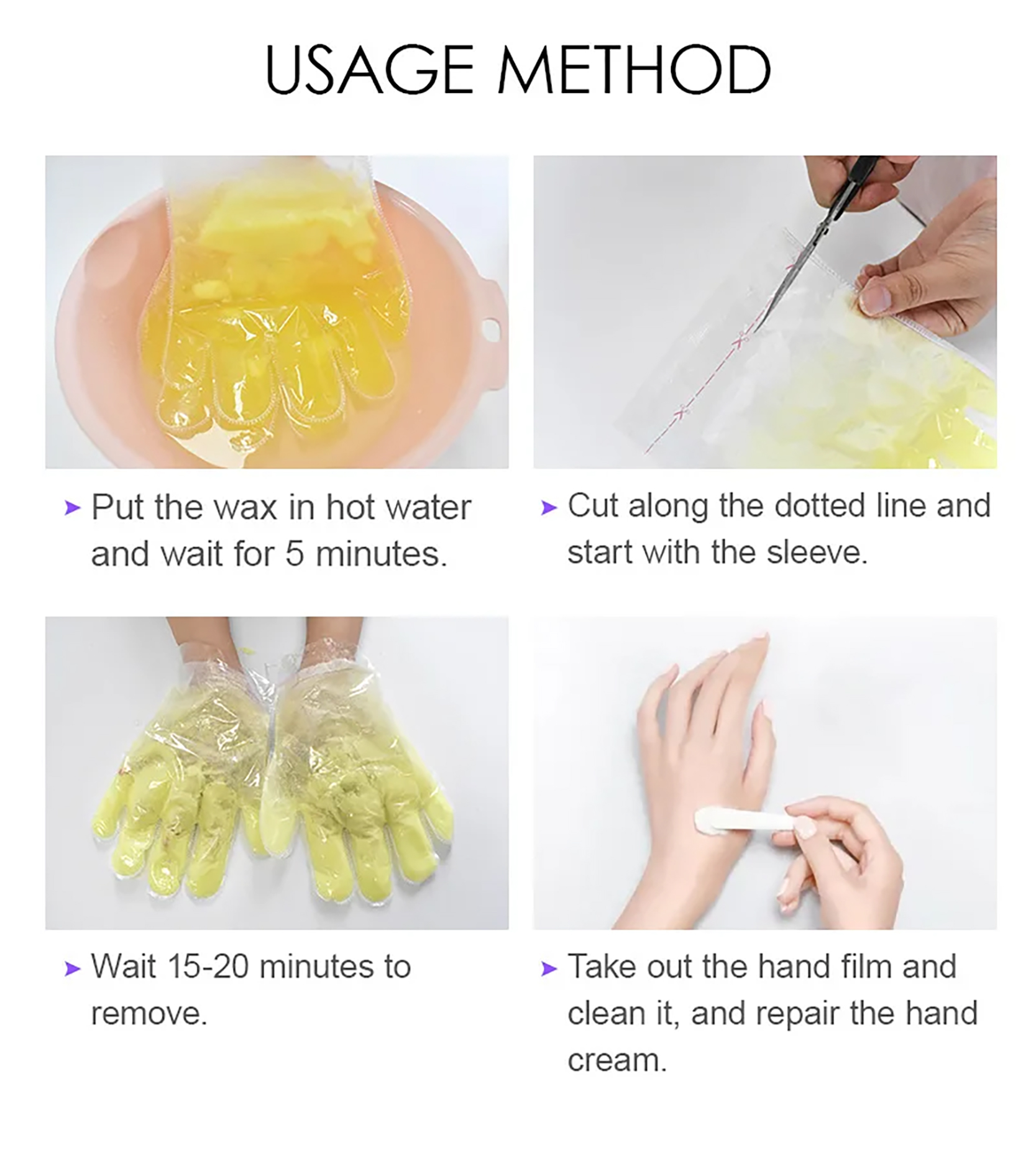 USAGE METHOD

➤ Put the wax in hot water and wait for 5 minutes.

➤ Cut along the dotted line and start with the sleeve.

➤ Wait 15-20 minutes to remove.

➤ Take out the hand film and clean it, and repair the hand cream.