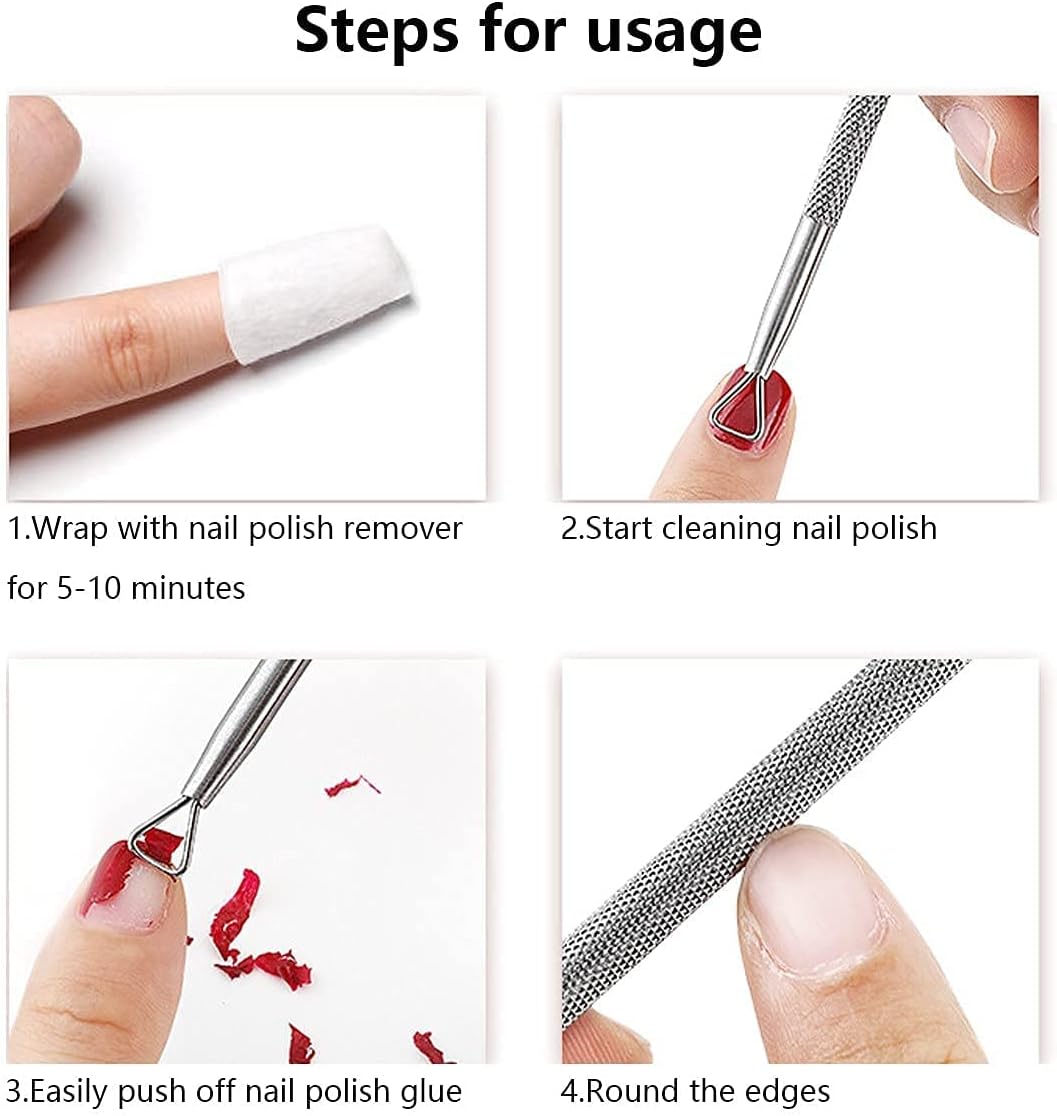 Steps for usage

1.Wrap with nail polish remover for 5-10 minutes

2.Start cleaning nail polish

3.Easily push off nail polish glue

4.Round the edges