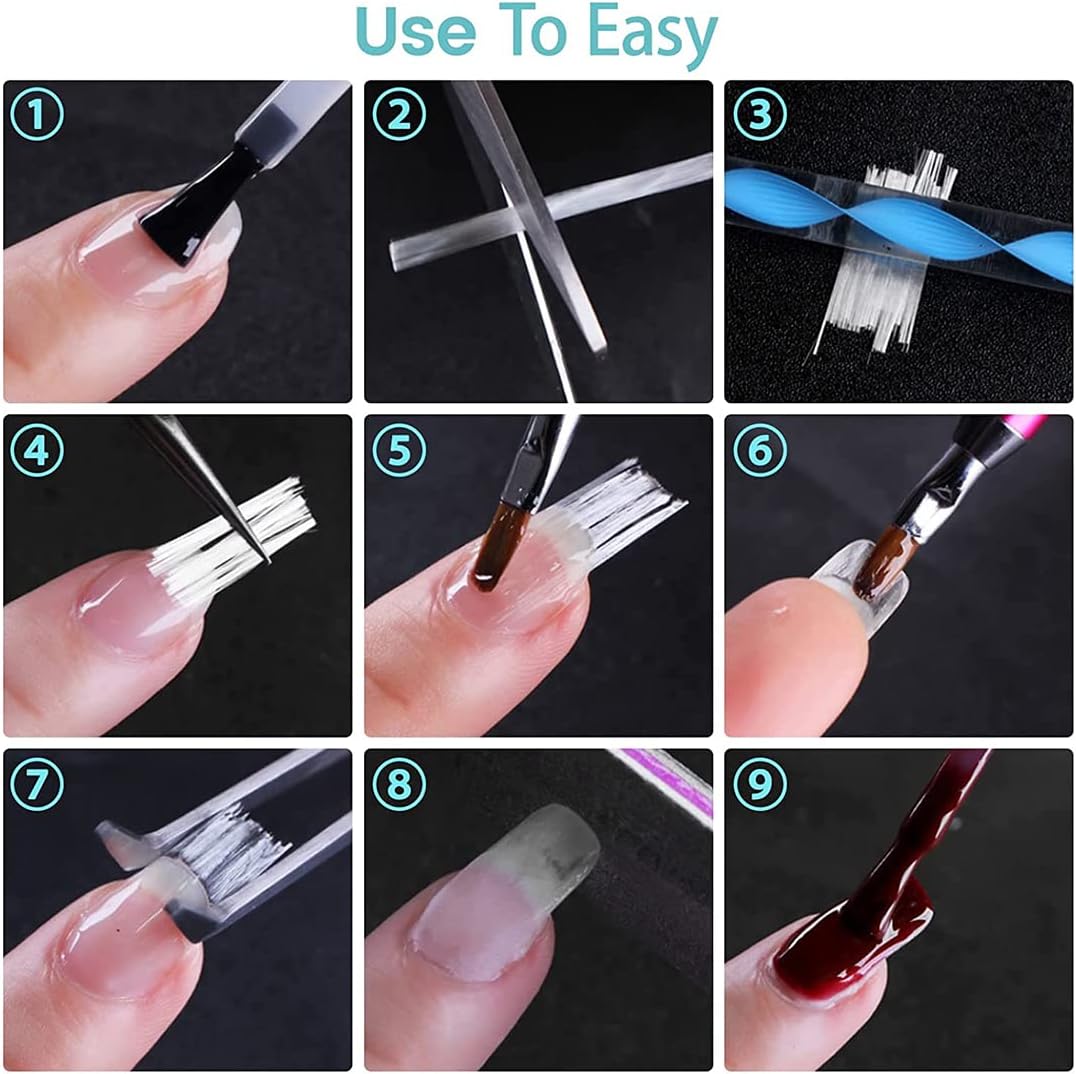 Use To Easy

①

②

③

④

⑤

⑥

⑦

⑧

⑨