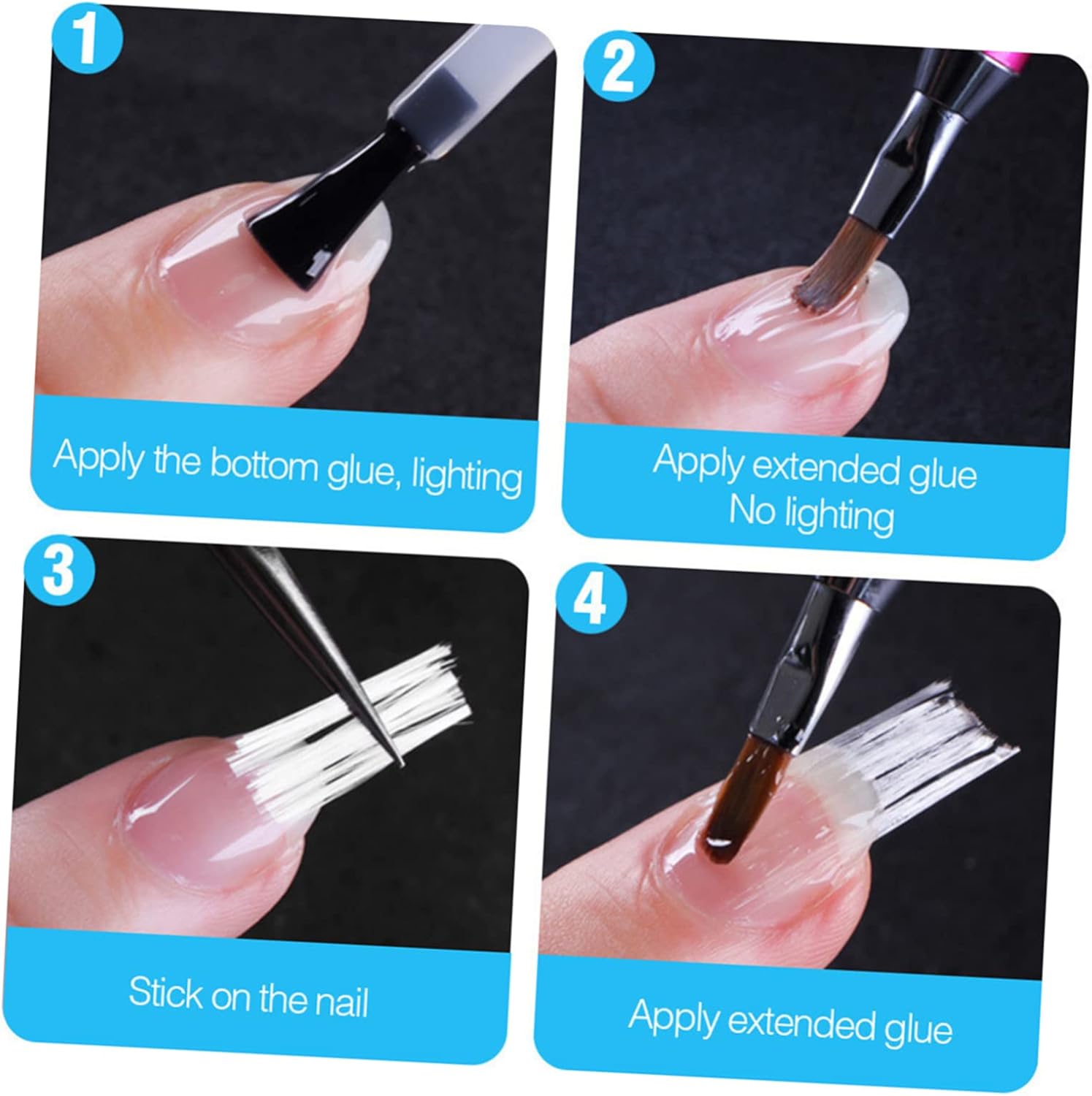 1

Apply the bottom glue, lighting

2

Apply extended glue
No lighting

3

Stick on the nail

4

Apply extended glue