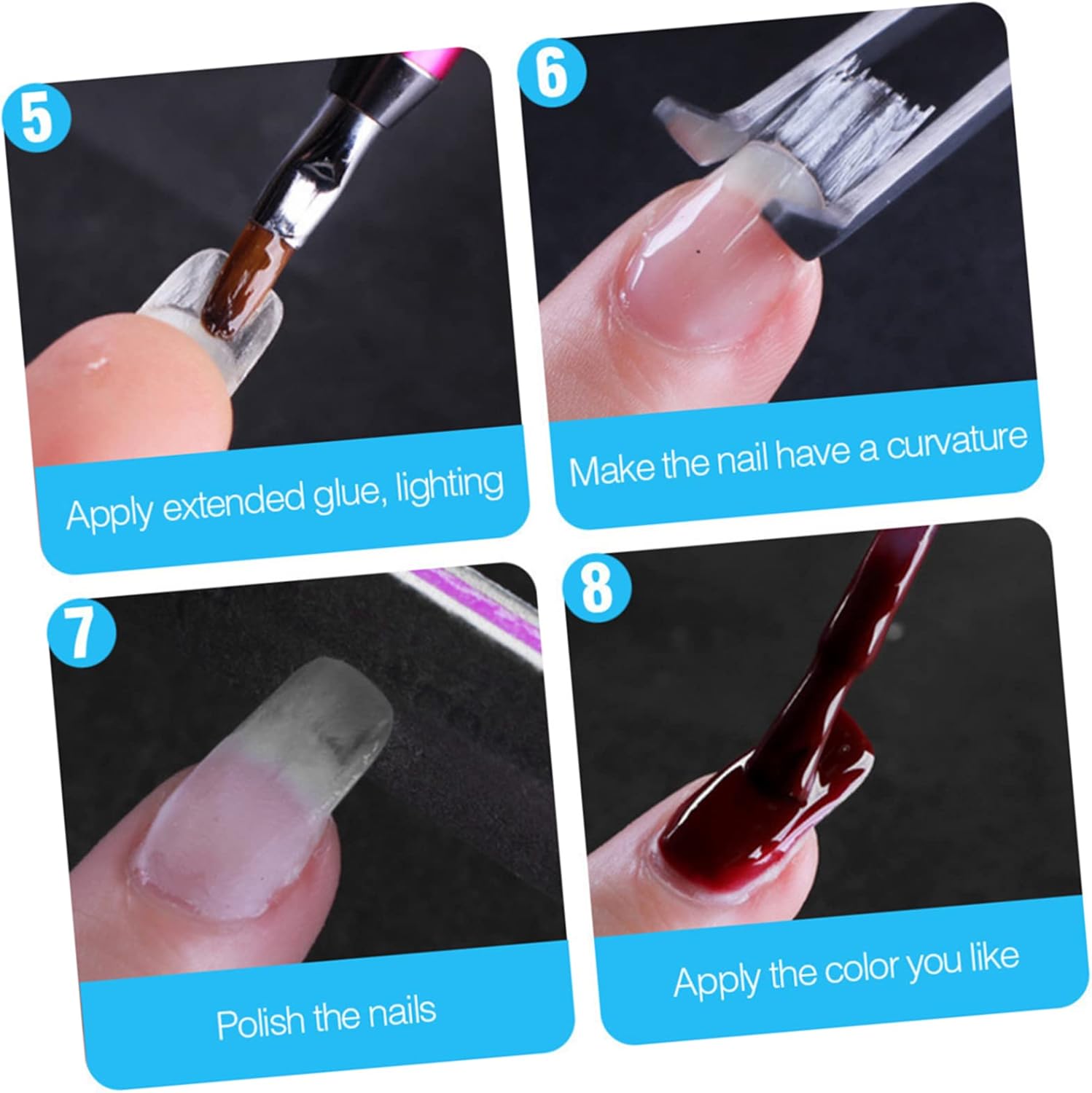 5

Apply extended glue, lighting

6

Make the nail have a curvature

7

Polish the nails

8

Apply the color you like