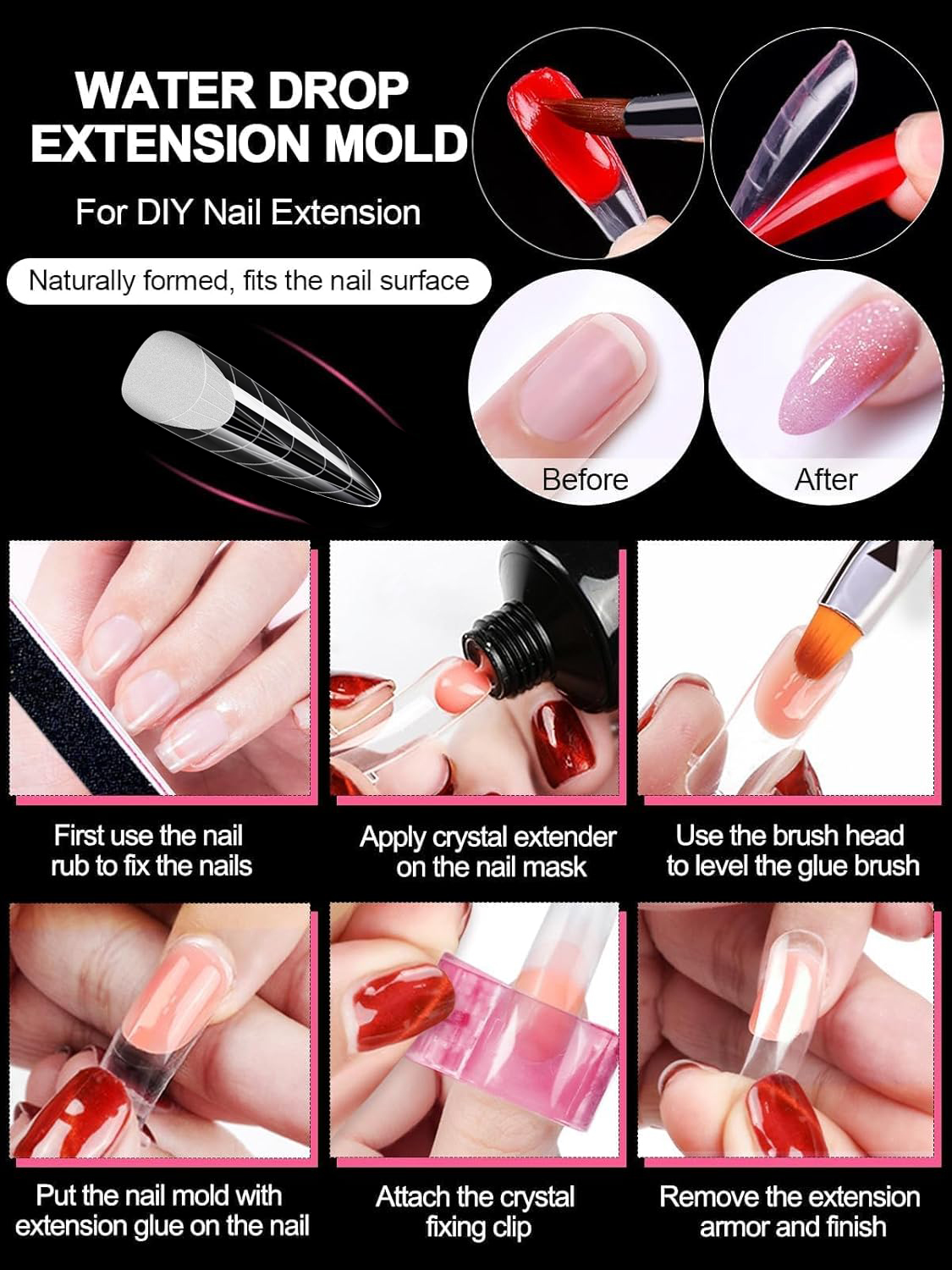 WATER DROP EXTENSION MOLD

For DIY Nail Extension

Naturally formed, fits the nail surface

Before

After

First use the nail rub to fix the nails

Apply crystal extender on the nail mask

Use the brush head to level the glue brush

Put the nail mold with extension glue on the nail

Attach the crystal fixing clip

Remove the extension armor and finish