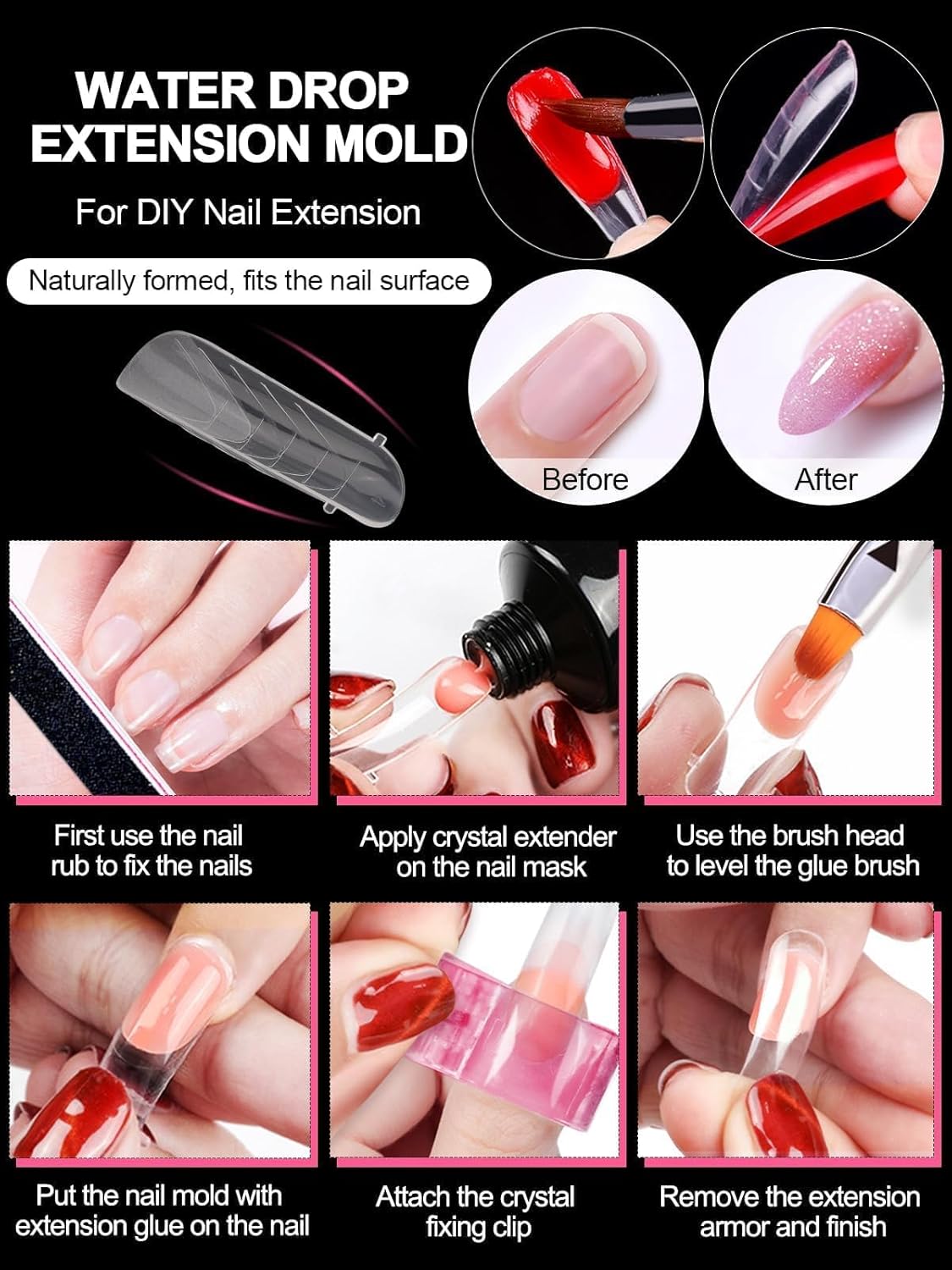 WATER DROP EXTENSION MOLD

For DIY Nail Extension

Naturally formed, fits the nail surface

Before

After

First use the nail rub to fix the nails

Apply crystal extender on the nail mask

Use the brush head to level the glue brush

Put the nail mold with extension glue on the nail

Attach the crystal fixing clip

Remove the extension armor and finish