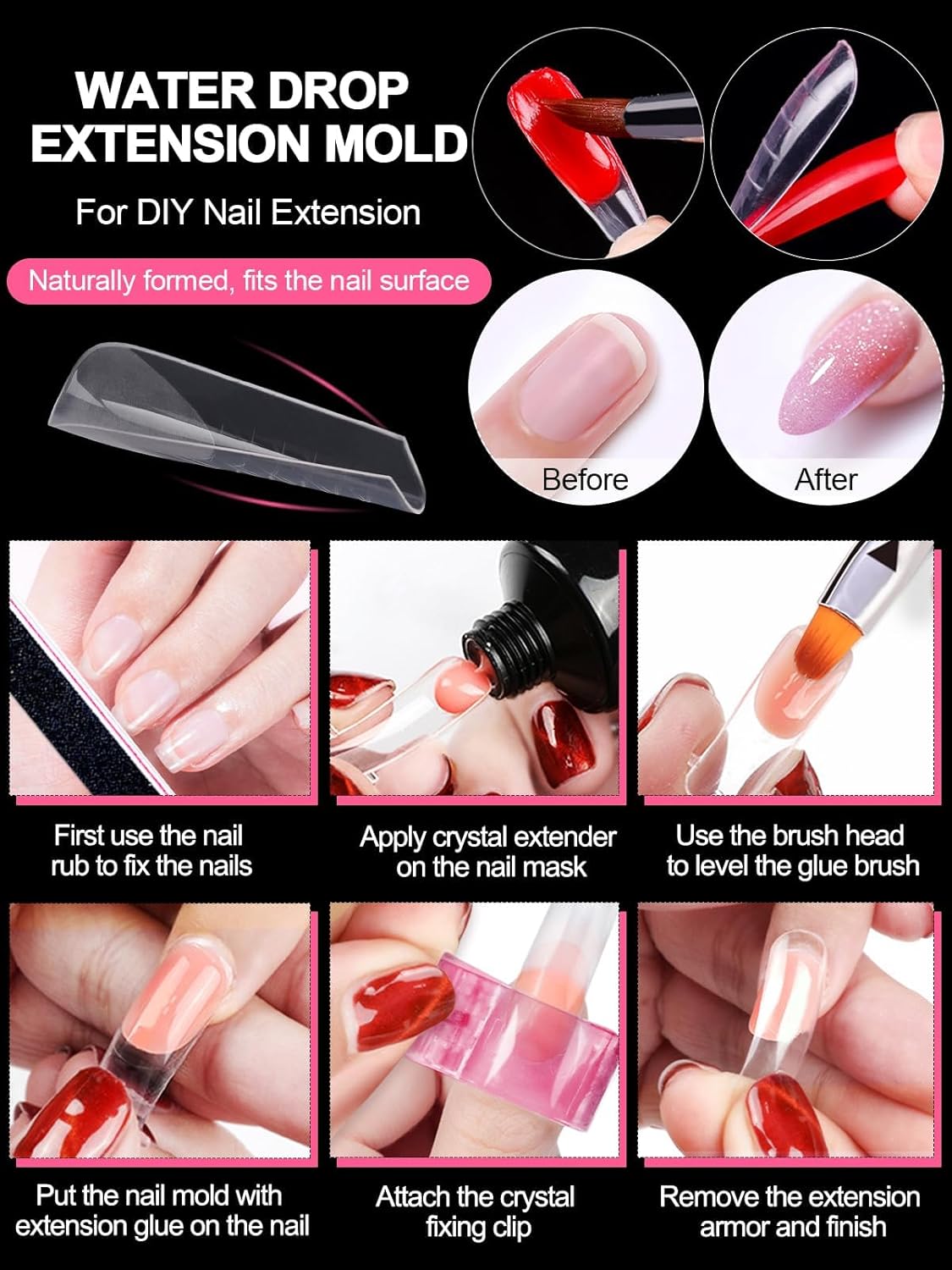 WATER DROP EXTENSION MOLD

For DIY Nail Extension

Naturally formed, fits the nail surface

Before

After

First use the nail rub to fix the nails

Apply crystal extender on the nail mask

Use the brush head to level the glue brush

Put the nail mold with extension glue on the nail

Attach the crystal fixing clip

Remove the extension armor and finish