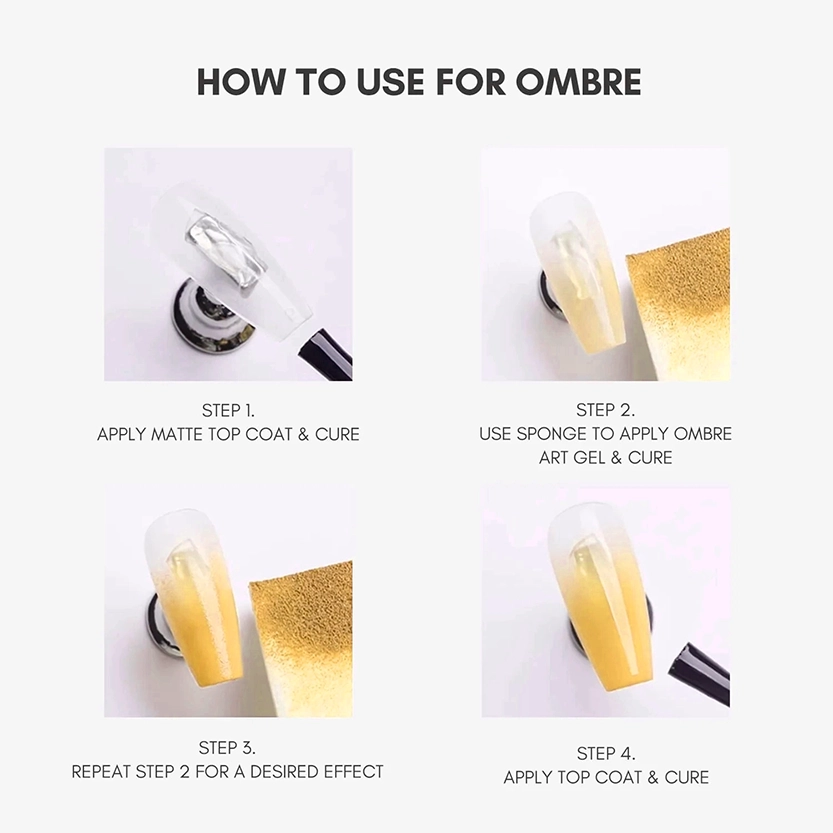 HOW TO USE FOR OMBRE

STEP 1.
APPLY MATTE TOP COAT & CURE

STEP 2.
USE SPONGE TO APPLY OMBRE ART GEL & CURE

STEP 3.
REPEAT STEP 2 FOR A DESIRED EFFECT

STEP 4.
APPLY TOP COAT & CURE