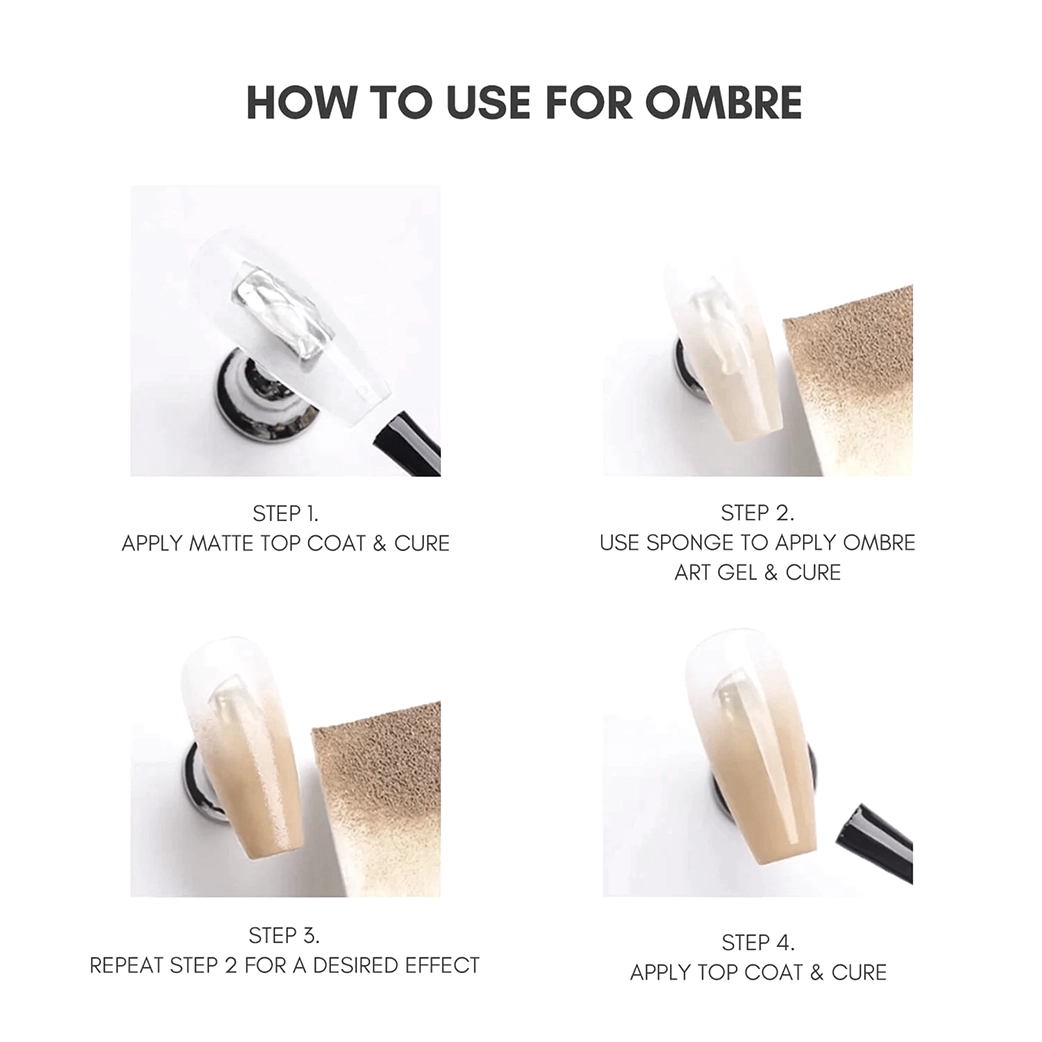 HOW TO USE FOR OMBRE

STEP 1.
APPLY MATTE TOP COAT & CURE

STEP 2.
USE SPONGE TO APPLY OMBRE ART GEL & CURE

STEP 3.
REPEAT STEP 2 FOR A DESIRED EFFECT

STEP 4.
APPLY TOP COAT & CURE