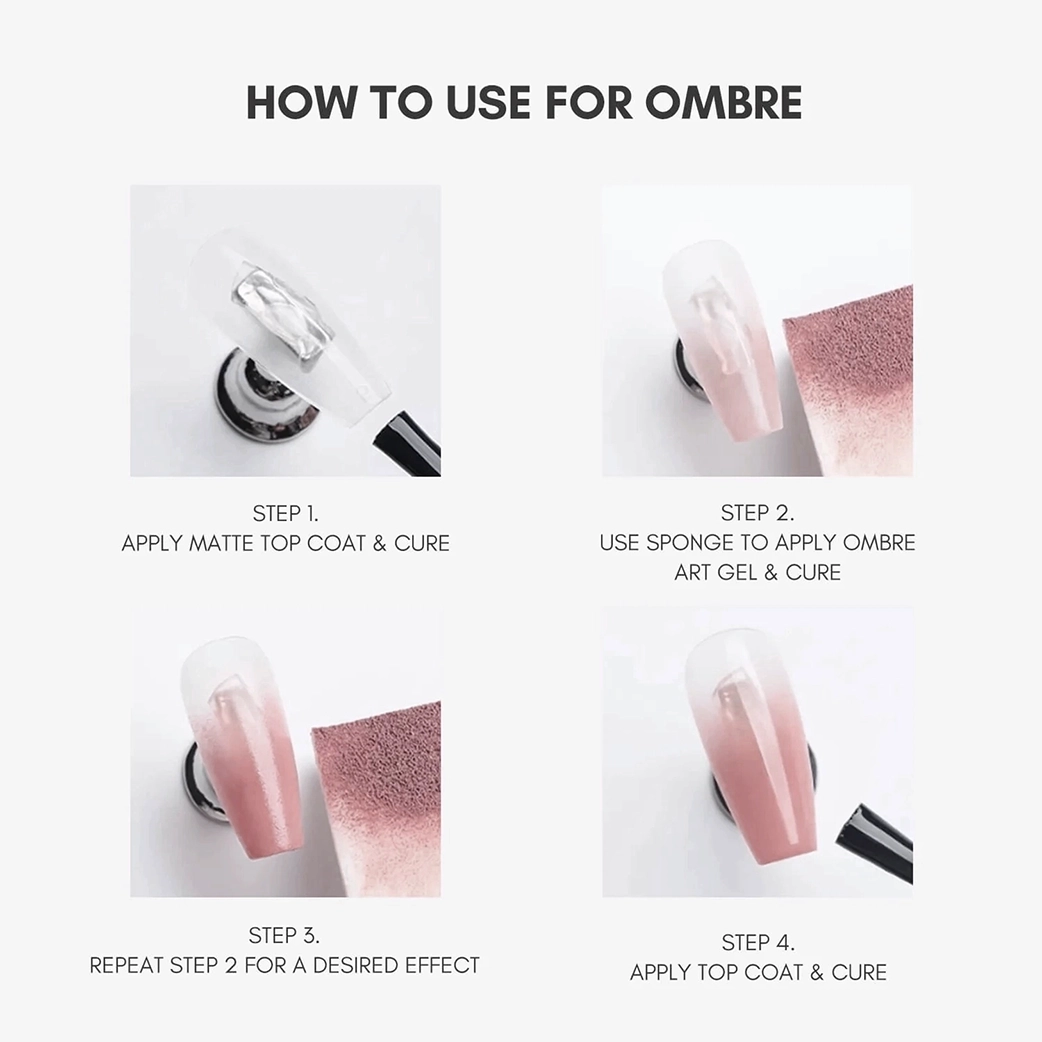 HOW TO USE FOR OMBRE

STEP 1.
APPLY MATTE TOP COAT & CURE

STEP 2.
USE SPONGE TO APPLY OMBRE ART GEL & CURE

STEP 3.
REPEAT STEP 2 FOR A DESIRED EFFECT

STEP 4.
APPLY TOP COAT & CURE