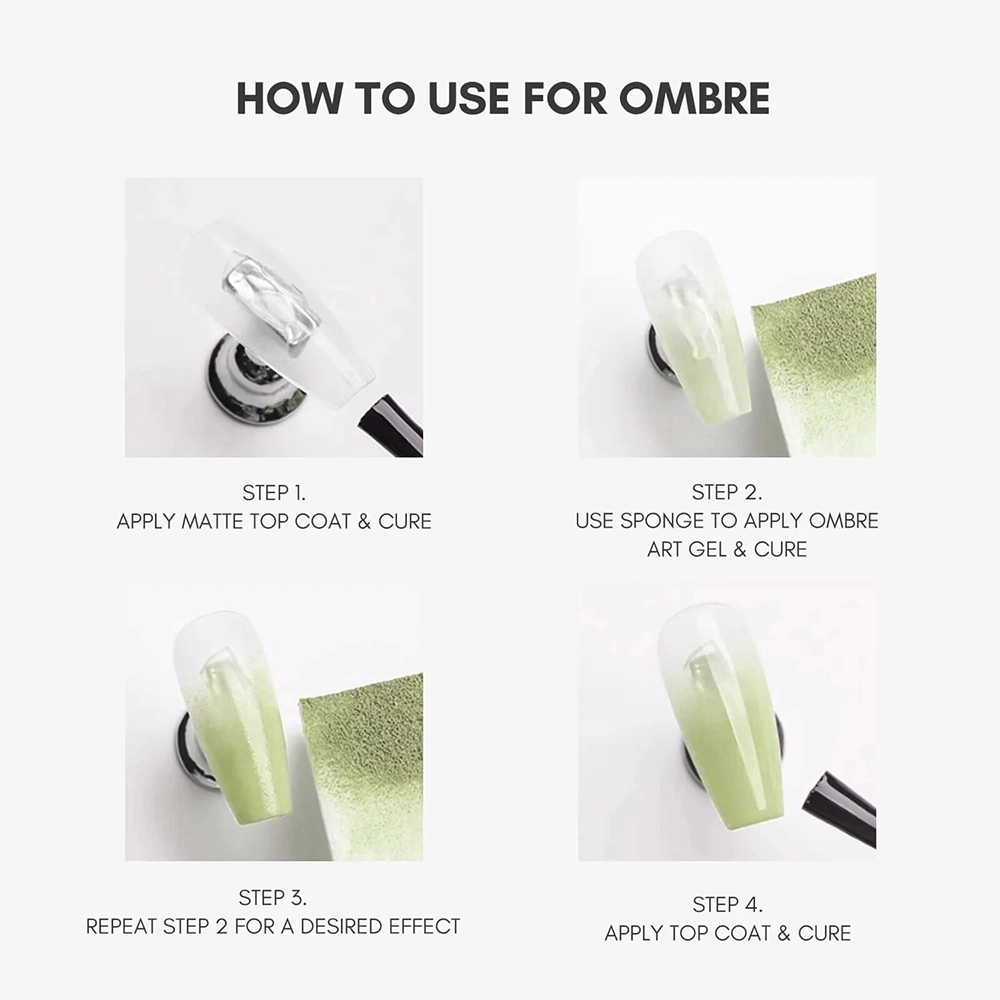 HOW TO USE FOR OMBRE

STEP 1.
APPLY MATTE TOP COAT & CURE

STEP 2.
USE SPONGE TO APPLY OMBRE ART GEL & CURE

STEP 3.
REPEAT STEP 2 FOR A DESIRED EFFECT

STEP 4.
APPLY TOP COAT & CURE