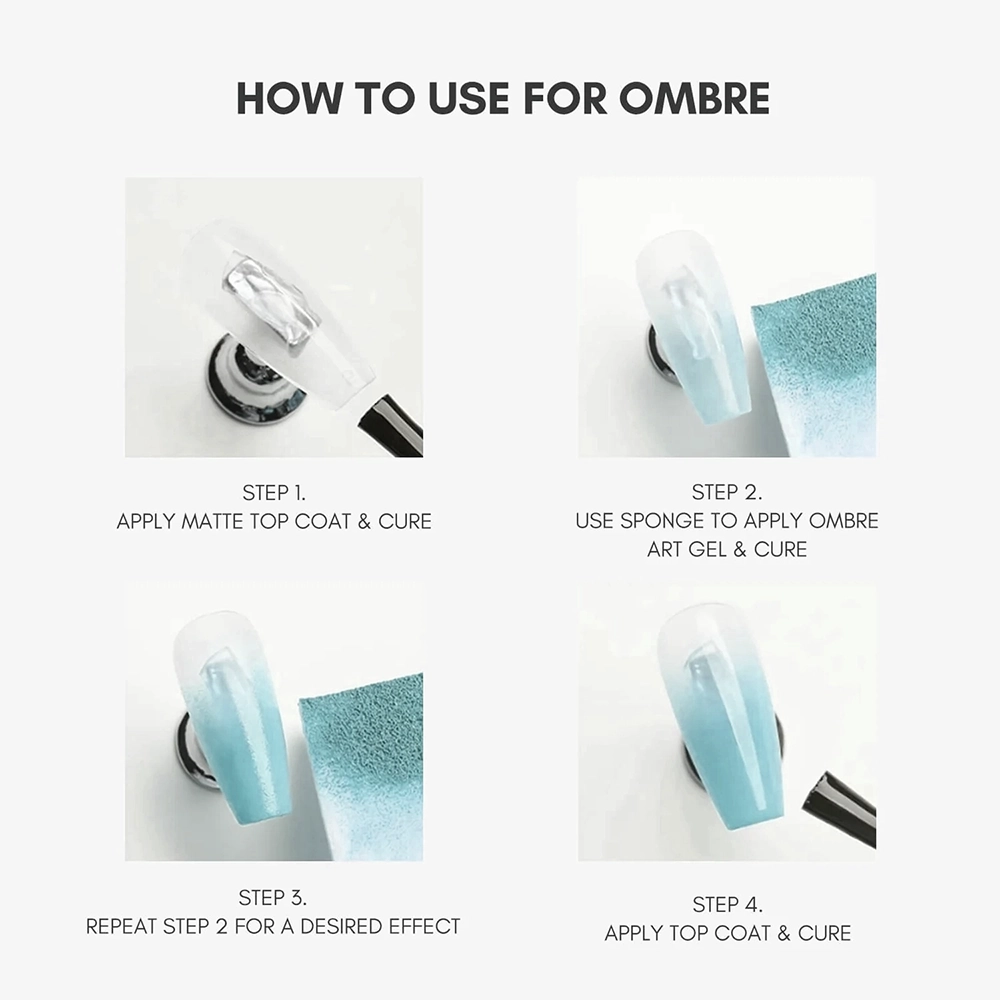 HOW TO USE FOR OMBRE

STEP 1.
APPLY MATTE TOP COAT & CURE

STEP 2.
USE SPONGE TO APPLY OMBRE ART GEL & CURE

STEP 3.
REPEAT STEP 2 FOR A DESIRED EFFECT

STEP 4.
APPLY TOP COAT & CURE