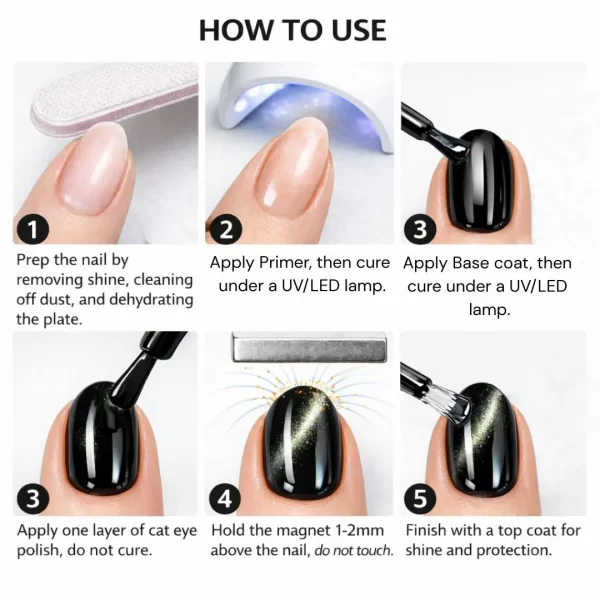 HOW TO USE

1
Prep the nail by removing shine, cleaning off dust, and dehydrating the plate.

2
Apply Primer, then cure under a UV/LED lamp.

3
Apply Base coat, then cure under a UV/LED lamp.

3
Apply one layer of cat eye polish, do not cure.

4
Hold the magnet 1-2mm above the nail, do not touch.

5
Finish with a top coat for shine and protection.