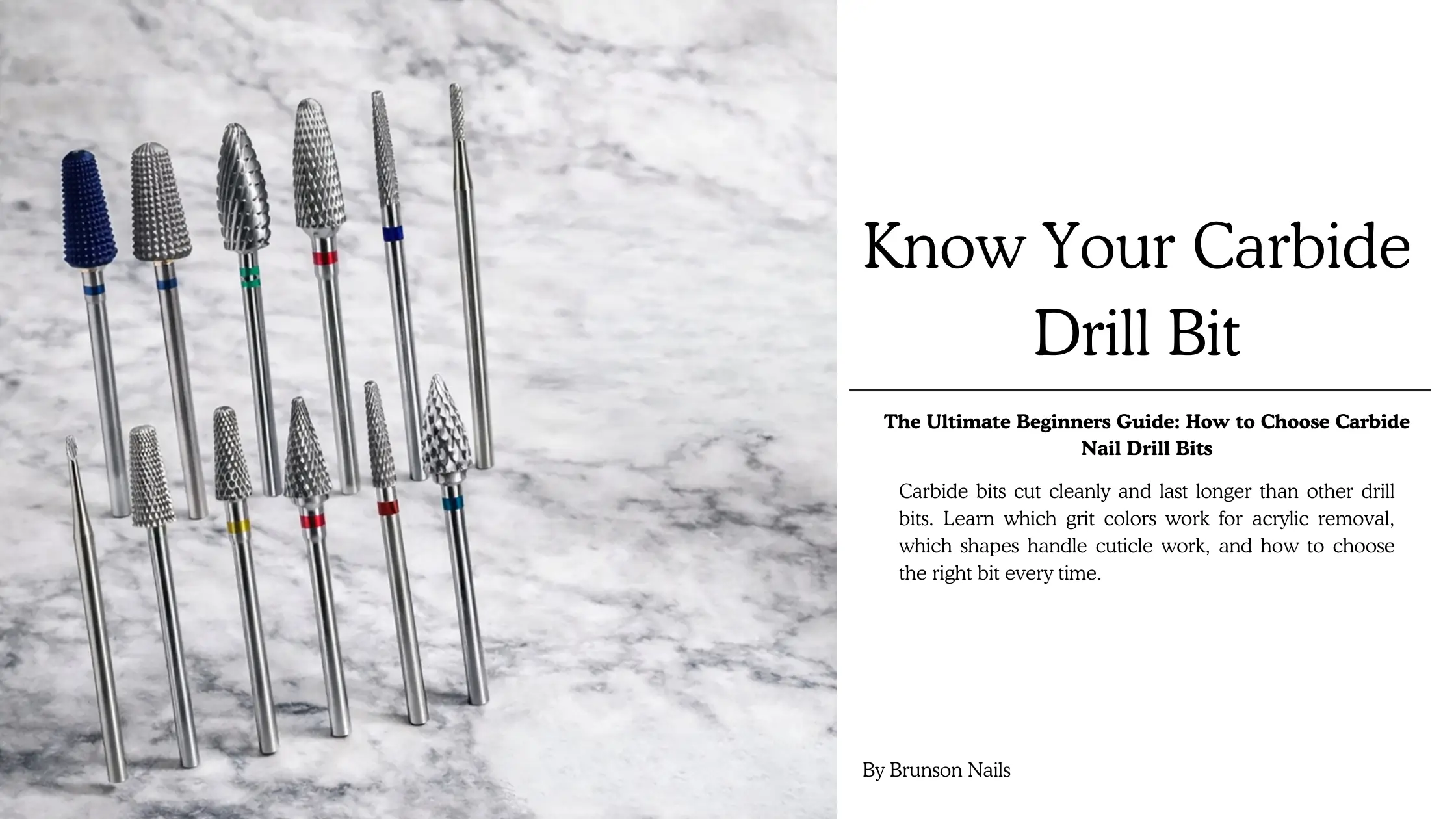 Know Your Carbide Drill Bit

The Ultimate Beginners Guide: How to Choose Carbide Nail Drill Bits

Carbide bits cut cleanly and last longer than other drill bits. Learn which grit colors work for acrylic removal, which shapes handle cuticle work, and how to choose the right bit every time.

By Brunson Nails